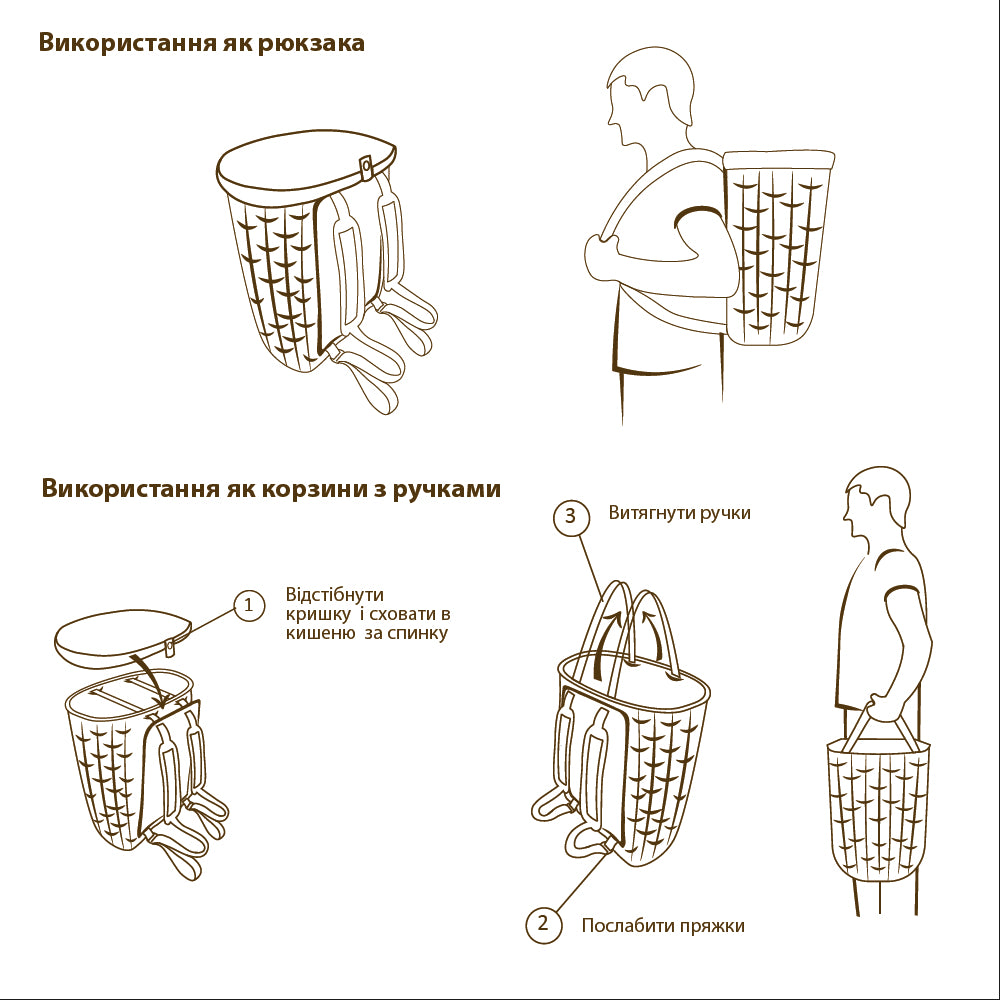 Використання як рюкзака

Використання як корзини з ручками

1 Відстібнути кришку і сховати в кишеню за спинку

3 Витягнути ручки

2 Послабити пряжки