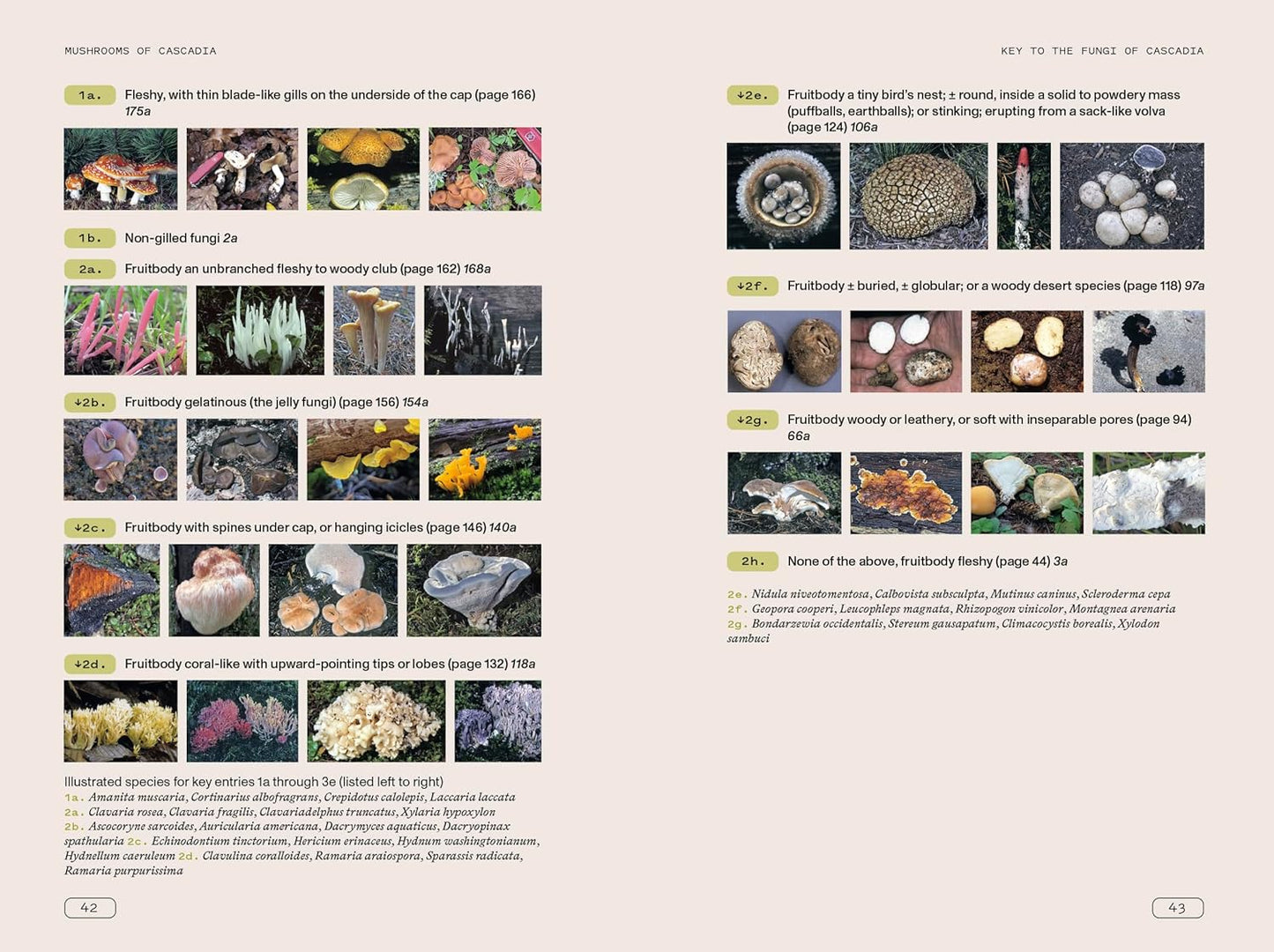 MUSHROOMS OF CASCADIA

1a. Fleshy, with thin blade-like gills on the underside of the cap (page 166) 175a

1b. Non-gilled fungi 2a

2a. Fruitbody an unbranched fleshy to woody club (page 162) 168a

↓2b. Fruitbody gelatinous (the jelly fungi) (page 156) 154a

↓2c. Fruitbody with spines under cap, or hanging icicles (page 146) 140a

↓2d. Fruitbody coral-like with upward-pointing tips or lobes (page 132) 118a

Illustrated species for key entries 1a through 3e (listed left to right)
1a. Amanita muscaria, Cortinarius albofragrans, Crepidotus calolepis, Laccaria laccata
2a. Clavaria rosea, Clavaria fragilis, Clavariadelphus truncatus, Xylaria hypoxylon
2b. Ascocoryne sarcoides, Auricularia americana, Dacrymyces aquaticus, Dacryopinax spathularia 2c. Echinodontium tinctorium, Hericium erinaceus, Hydnum washingtonianum, Hydnellum caeruleum 2d. Clavulina coralloides, Ramaria araiospora, Sparassis radicata, Ramaria purpurissima

42

KEY TO THE FUNGI OF CASCADIA

↓2e. Fruitbody a tiny bird's nest; ± round, inside a solid to powdery mass (puffballs, earthballs); or stinking; erupting from a sack-like volva (page 124) 106a

↓2f. Fruitbody ± buried, ± globular; or a woody desert species (page 118) 97a

↓2g. Fruitbody woody or leathery, or soft with inseparable pores (page 94) 66a

2h. None of the above, fruitbody fleshy (page 44) 3a

2e. Nidula niveotomentosa, Calbovista subsculpta, Mutinus caninus, Scleroderma cepa
2f. Geopora cooperi, Leucophleps magnata, Rhizopogon vinicolor, Montagnea arenaria
2g. Bondarzewia occidentalis, Stereum gausapatum, Climacocystis borealis, Xylodon sambuci

43